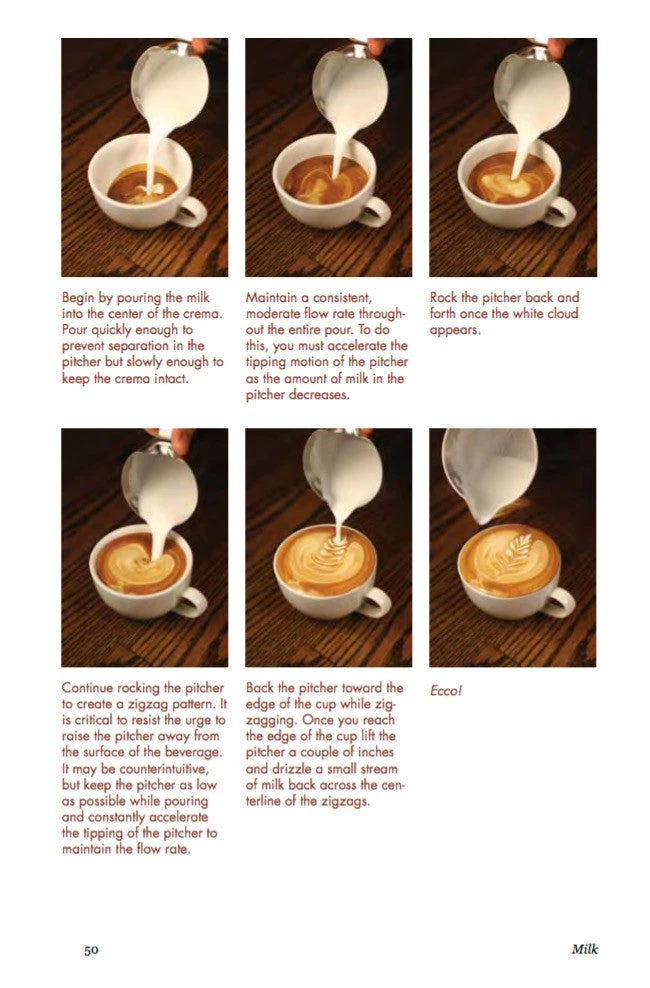 Begin by pouring the milk into the center of the crema. Pour quickly enough to prevent separation in the pitcher but slowly enough to keep the crema intact.

Maintain a consistent, moderate flow rate throughout the entire pour. To do this, you must accelerate the tipping motion of the pitcher as the amount of milk in the pitcher decreases.

Rock the pitcher back and forth once the white cloud appears.

Continue rocking the pitcher to create a zigzag pattern. It is critical to resist the urge to raise the pitcher away from the surface of the beverage. It may be counterintuitive, but keep the pitcher as low as possible while pouring and constantly accelerate the tipping of the pitcher to maintain the flow rate.

Back the pitcher toward the edge of the cup while zigzagging. Once you reach the edge of the cup lift the pitcher a couple of inches and drizzle a small stream of milk back across the centerline of the zigzags.

Ecco!

50

Milk